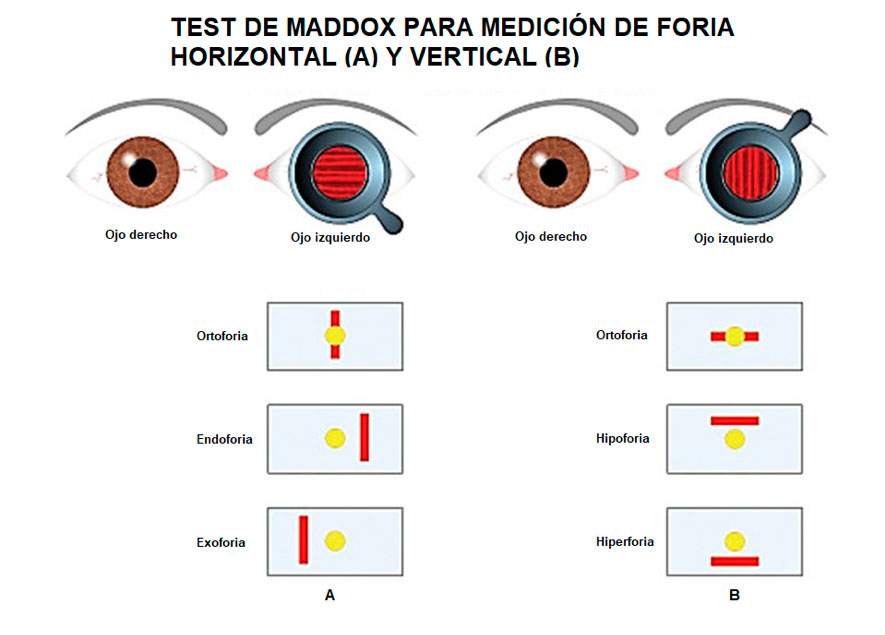 TEST DE MADDOX PARA MEDICIÓN DE FORIA HORIZONTAL (A) Y VERTICAL (B)

Ojo derecho
Ojo izquierdo
Ojo derecho
Ojo izquierdo

Ortoforia
Endoforia
Exoforia
A

Ortoforia
Hipoforia
Hiperforia
B